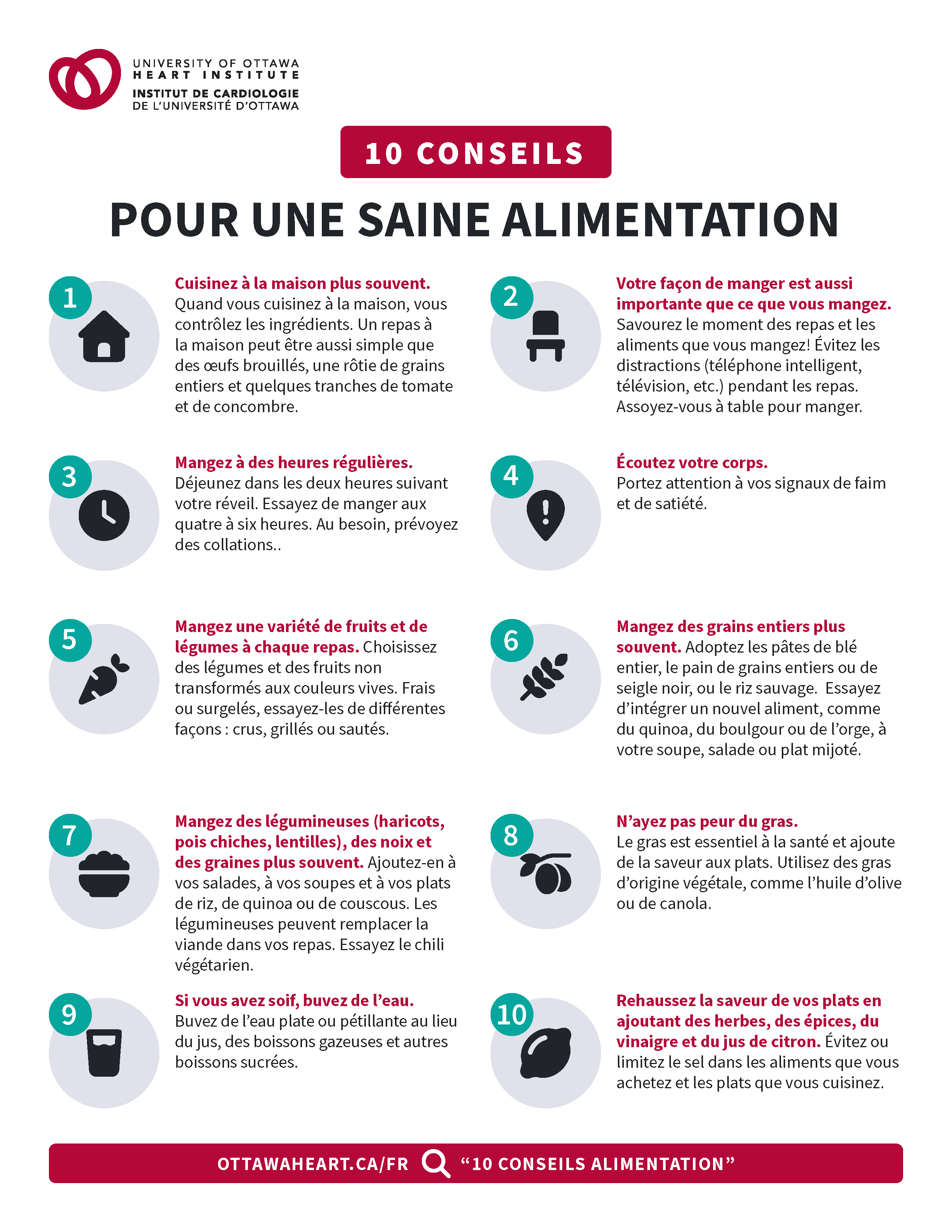 UNIVERSITY OF OTTAWA
HEART INSTITUTE
INSTITUT DE CARDIOLOGIE
DE L'UNIVERSITÉ D'OTTAWA

10 CONSEILS

POUR UNE SAINE ALIMENTATION

1

Cuisinez à la maison plus souvent. Quand vous cuisinez à la maison, vous contrôlez les ingrédients. Un repas à la maison peut être aussi simple que des œufs brouillés, une rôtie de grains entiers et quelques tranches de tomate et de concombre.

2

Votre façon de manger est aussi importante que ce que vous mangez. Savourez le moment des repas et les aliments que vous mangez! Évitez les distractions (téléphone intelligent, télévision, etc.) pendant les repas. Assoyez-vous à table pour manger.

3

Mangez à des heures régulières. Déjeunez dans les deux heures suivant votre réveil. Essayez de manger aux quatre à six heures. Au besoin, prévoyez des collations..

4

Écoutez votre corps. Portez attention à vos signaux de faim et de satiété.

5

Mangez une variété de fruits et de légumes à chaque repas. Choisissez des légumes et des fruits non transformés aux couleurs vives. Frais ou surgelés, essayez-les de différentes façons : crus, grillés ou sautés.

6

Mangez des grains entiers plus souvent. Adoptez les pâtes de blé entier, le pain de grains entiers ou de seigle noir, ou le riz sauvage. Essayez d'intégrer un nouvel aliment, comme du quinoa, du boulgour ou de l'orge, à votre soupe, salade ou plat mijoté.

7

Mangez des légumineuses (haricots, pois chiches, lentilles), des noix et des graines plus souvent. Ajoutez-en à vos salades, à vos soupes et à vos plats de riz, de quinoa ou de couscous. Les légumineuses peuvent remplacer la viande dans vos repas. Essayez le chili végétarien.

8

N'ayez pas peur du gras. Le gras est essentiel à la santé et ajoute de la saveur aux plats. Utilisez des gras d'origine végétale, comme l'huile d'olive ou de canola.

9

Si vous avez soif, buvez de l'eau. Buvez de l'eau plate ou pétillante au lieu du jus, des boissons gazeuses et autres boissons sucrées.

10

Rehaussez la saveur de vos plats en ajoutant des herbes, des épices, du vinaigre et du jus de citron. Évitez ou limitez le sel dans les aliments que vous achetez et les plats que vous cuisinez.

OTTAWAHEART.CA/FR "10 CONSEILS ALIMENTATION"