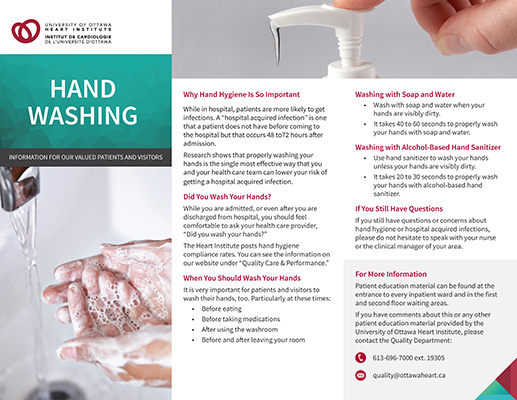 UNIVERSITY OF OTTAWA HEART INSTITUTE
INSTITUT DE CARDIOLOGIE DE L'UNIVERSITÉ D'OTTAWA

HAND WASHING

INFORMATION FOR OUR VALUED PATIENTS AND VISITORS

Why Hand Hygiene Is So Important

While in hospital, patients are more likely to get infections. A "hospital acquired infection" is one that a patient does not have before coming to the hospital but that occurs 48 to72 hours after admission.

Research shows that properly washing your hands is the single most effective way that you and your health care team can lower your risk of getting a hospital acquired infection.

Did You Wash Your Hands?

While you are admitted, or even after you are discharged from hospital, you should feel comfortable to ask your health care provider, "Did you wash your hands?"

The Heart Institute posts hand hygiene compliance rates. You can see the information on our website under "Quality Care & Performance."

When You Should Wash Your Hands

It is very important for patients and visitors to wash their hands, too. Particularly at these times:

- Before eating
- Before taking medications
- After using the washroom
- Before and after leaving your room

Washing with Soap and Water

- Wash with soap and water when your hands are visibly dirty.
- It takes 40 to 60 seconds to properly wash your hands with soap and water.

Washing with Alcohol-Based Hand Sanitizer

- Use hand sanitizer to wash your hands unless your hands are visibly dirty.
- It takes 20 to 30 seconds to properly wash your hands with alcohol-based hand sanitizer.

If You Still Have Questions

If you still have questions or concerns about hand hygiene or hospital acquired infections, please do not hesitate to speak with your nurse or the clinical manager of your area.

For More Information

Patient education material can be found at the entrance to every inpatient ward and in the first and second floor waiting areas.

If you have comments about this or any other patient education material provided by the University of Ottawa Heart Institute, please contact the Quality Department:

613-696-7000 ext. 19305

quality@ottawaheart.ca