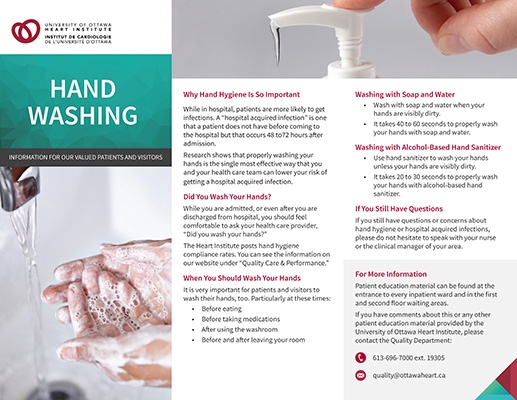 UNIVERSITY OF OTTAWA HEART INSTITUTE
INSTITUT DE CARDIOLOGIE DE L'UNIVERSITÉ D'OTTAWA

HAND WASHING

INFORMATION FOR OUR VALUED PATIENTS AND VISITORS

Why Hand Hygiene Is So Important

While in hospital, patients are more likely to get infections. A "hospital acquired infection" is one that a patient does not have before coming to the hospital but that occurs 48 to72 hours after admission.

Research shows that properly washing your hands is the single most effective way that you and your health care team can lower your risk of getting a hospital acquired infection.

Did You Wash Your Hands?

While you are admitted, or even after you are discharged from hospital, you should feel comfortable to ask your health care provider, "Did you wash your hands?"

The Heart Institute posts hand hygiene compliance rates. You can see the information on our website under "Quality Care & Performance."

When You Should Wash Your Hands

It is very important for patients and visitors to wash their hands, too. Particularly at these times:

- Before eating
- Before taking medications
- After using the washroom
- Before and after leaving your room

Washing with Soap and Water

- Wash with soap and water when your hands are visibly dirty.
- It takes 40 to 60 seconds to properly wash your hands with soap and water.

Washing with Alcohol-Based Hand Sanitizer

- Use hand sanitizer to wash your hands unless your hands are visibly dirty.
- It takes 20 to 30 seconds to properly wash your hands with alcohol-based hand sanitizer.

If You Still Have Questions

If you still have questions or concerns about hand hygiene or hospital acquired infections, please do not hesitate to speak with your nurse or the clinical manager of your area.

For More Information

Patient education material can be found at the entrance to every inpatient ward and in the first and second floor waiting areas.

If you have comments about this or any other patient education material provided by the University of Ottawa Heart Institute, please contact the Quality Department:

613-696-7000 ext. 19305

quality@ottawaheart.ca