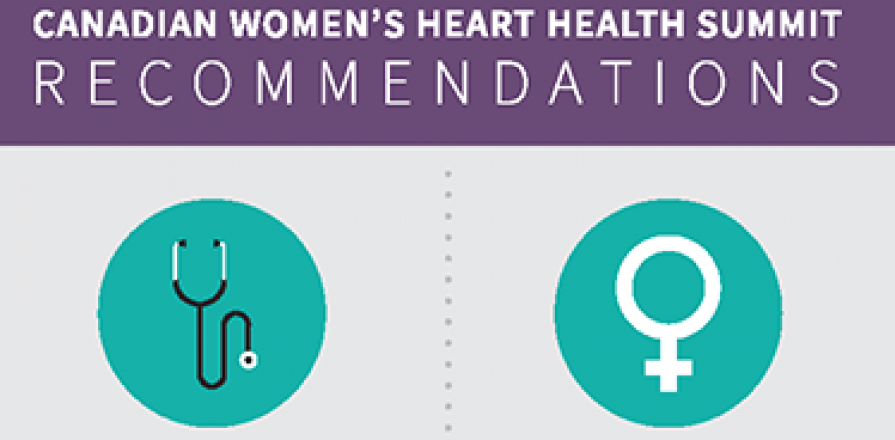 CANADIAN WOMEN'S HEART HEALTH SUMMIT
RECOMMENDATIONS